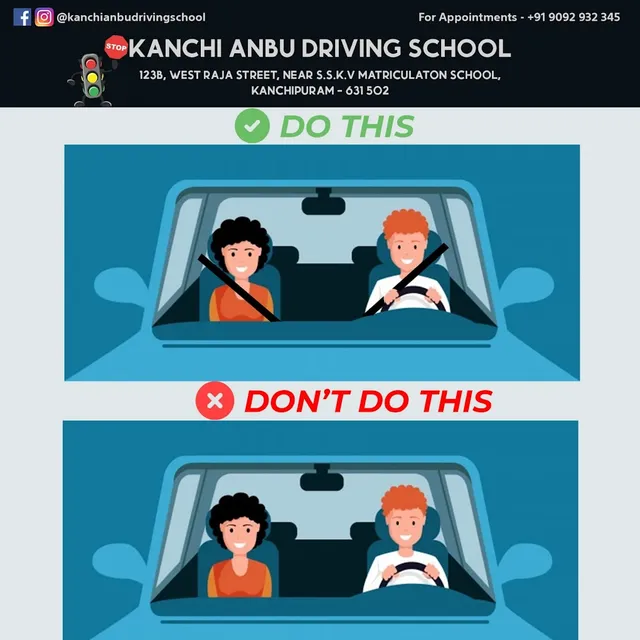 @kanchianbudrivingschool

For Appointments - +91 9092 932 345

STOP

KANCHI ANBU DRIVING SCHOOL

123B, WEST RAJA STREET, NEAR S.S.K.V MATRICULATON SCHOOL, KANCHIPURAM - 631 502

DO THIS

DON'T DO THIS