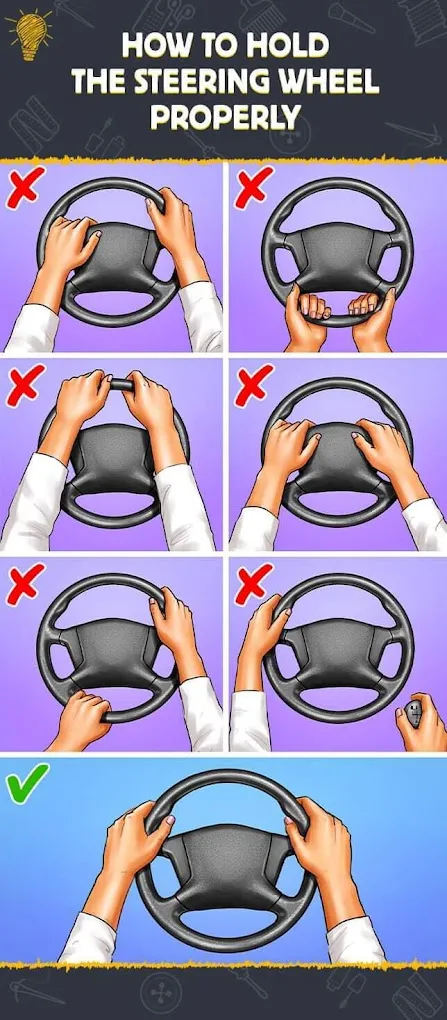 HOW TO HOLD THE STEERING WHEEL PROPERLY